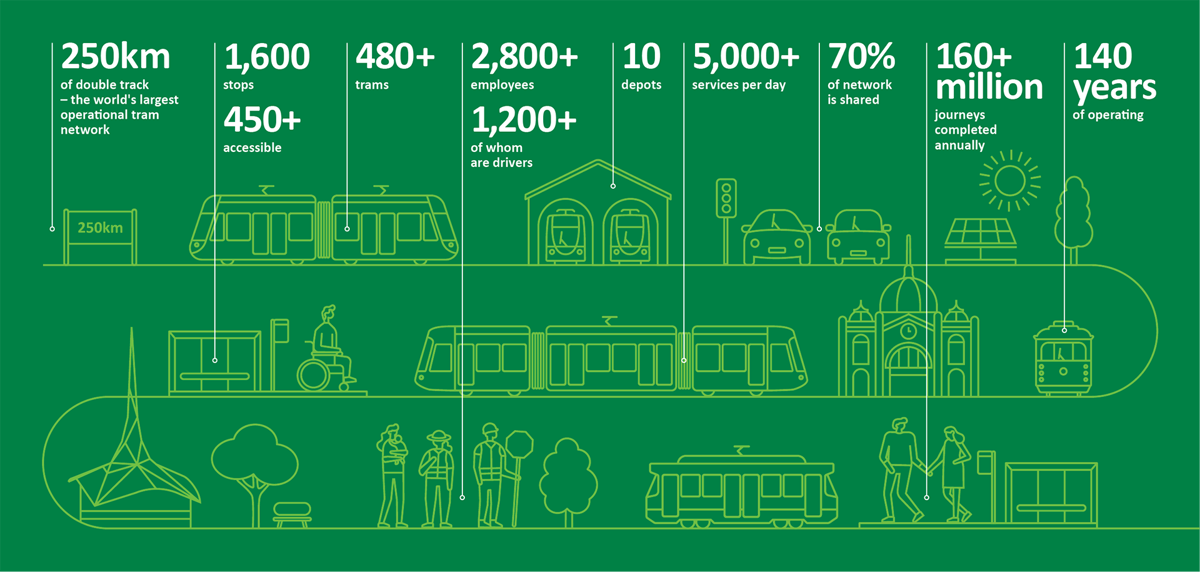 250km
of double track – the world's largest operational tram network

1,600
stops

450+
accessible

480+
trams

2,800+
employees

1,200+
of whom are drivers

10
depots

5,000+
services per day

70%
of network is shared

160+ million
journeys completed annually

140 years
of operating

250km