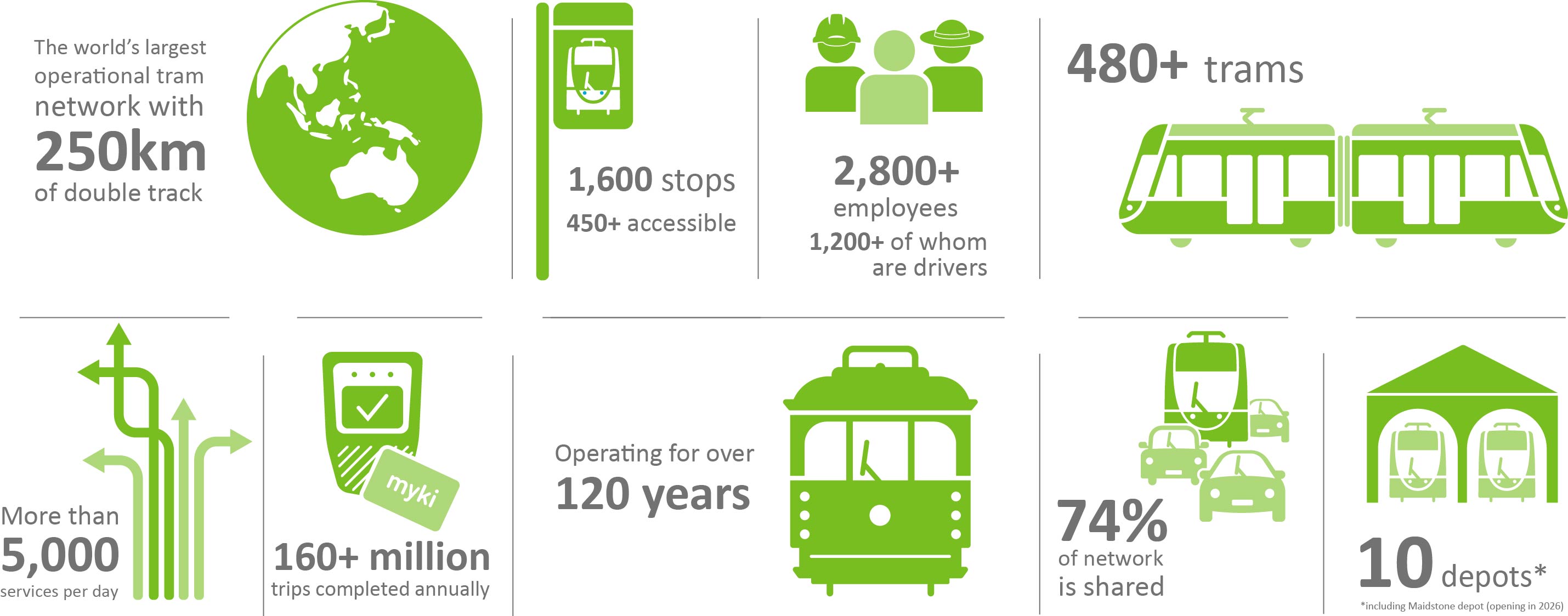 The world's largest operational tram network with
250km
of double track

1,600 stops
450+ accessible

2,800+
employees
1,200+ of whom are drivers

480+ trams

More than
5,000
services per day

myki

160+ million
trips completed annually

Operating for over
120 years

74%
of network is shared

10 depots*
*including Maidstone depot (opening in 2026)